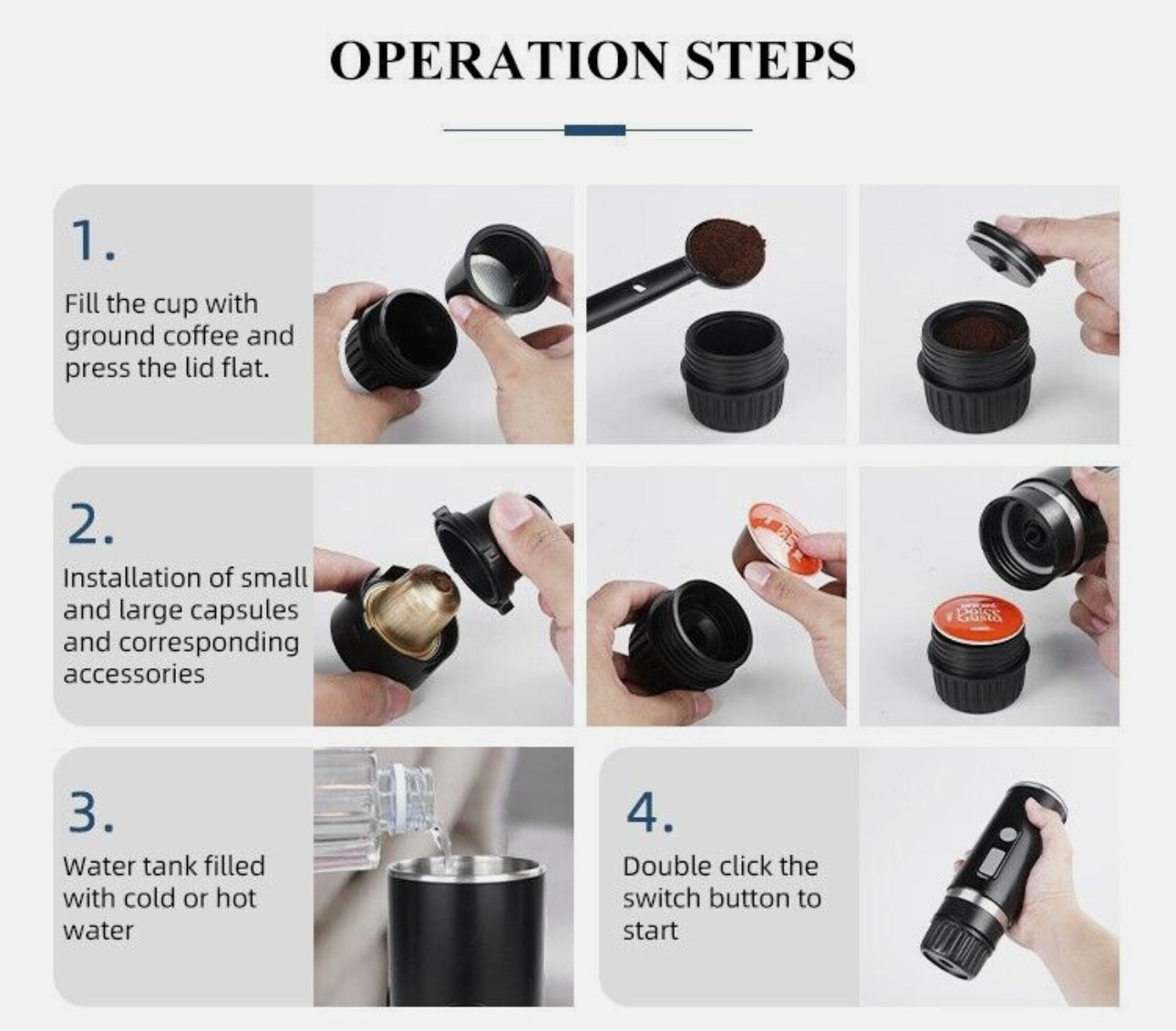 OPERATION STEPS

1.
Fill the cup with ground coffee and press the lid flat.

2.
Installation of small and large capsules and corresponding accessories

Dolce Gusto

3.
Water tank filled with cold or hot water

4.
Double click the switch button to start